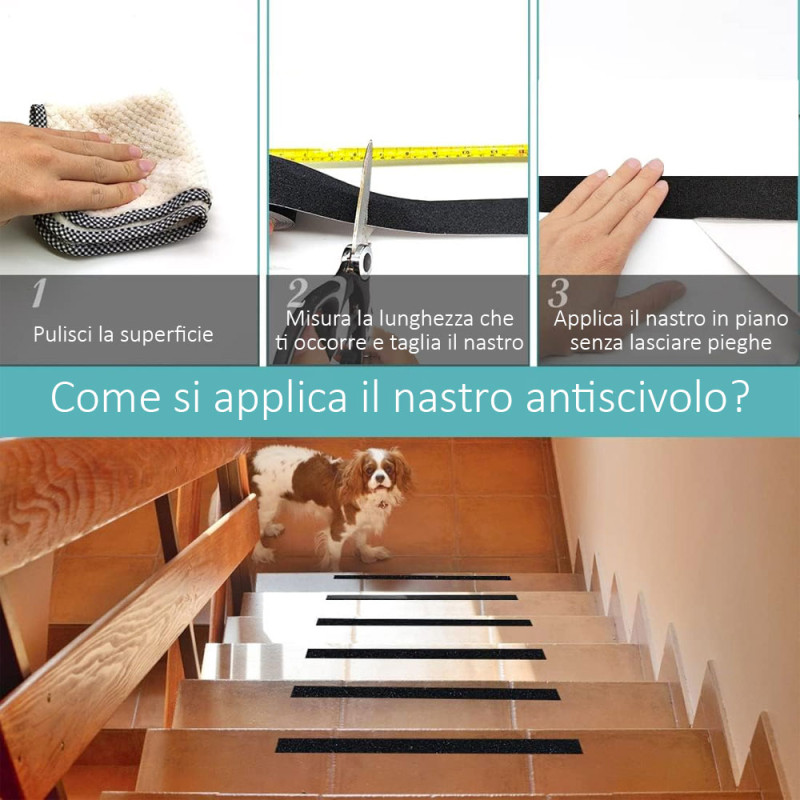 1
Pulisci la superficie

2
Misura la lunghezza che ti occorre e taglia il nastro

3
Applica il nastro in piano senza lasciare pieghe

Come si applica il nastro antiscivolo?